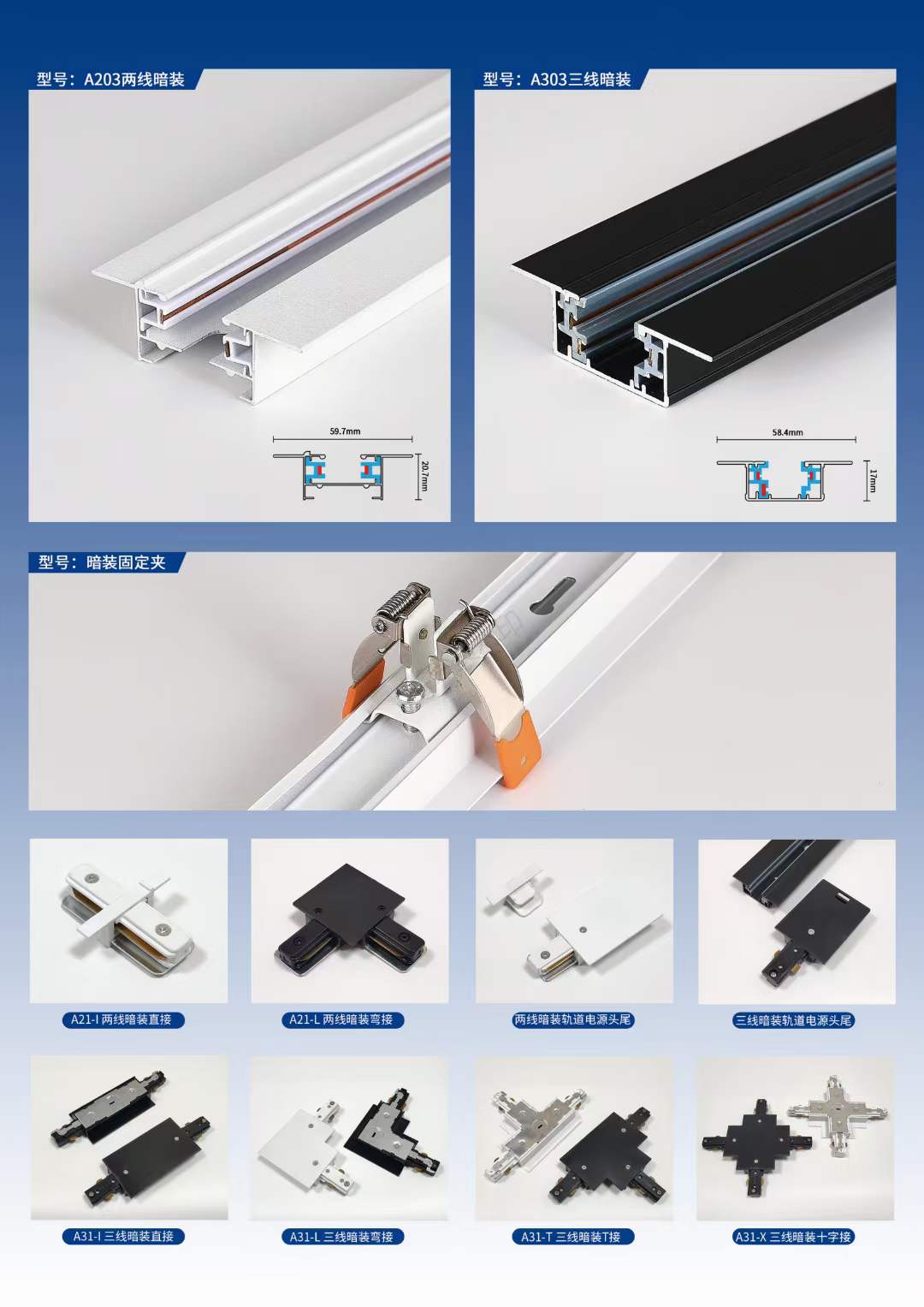 型号：A203两线暗装

59.7mm

20.7mm

型号：A303三线暗装

58.4mm

17mm

型号：暗装固定夹

A21-I 两线暗装直接

A21-L 两线暗装弯接

两线暗装轨道电源头尾

三线暗装轨道电源头尾

A31-I 三线暗装直接

A31-L 三线暗装弯接

A31-T 三线暗装T接

A31-X 三线暗装十字接