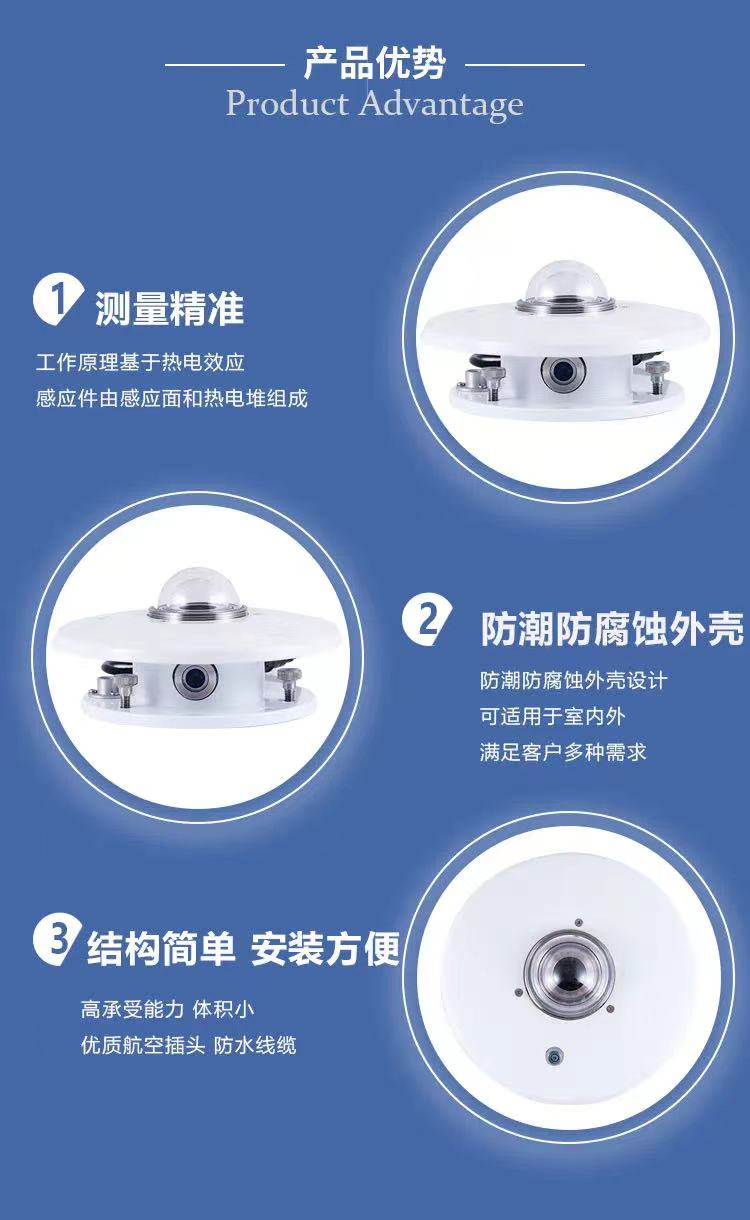 产品优势
Product Advantage

1 测量精准

工作原理基于热电效应
感应件由感应面和热电堆组成

2 防潮防腐蚀外壳

防潮防腐蚀外壳设计
可适用于室内外
满足客户多种需求

3 结构简单 安装方便

高承受能力 体积小
优质航空插头 防水线缆